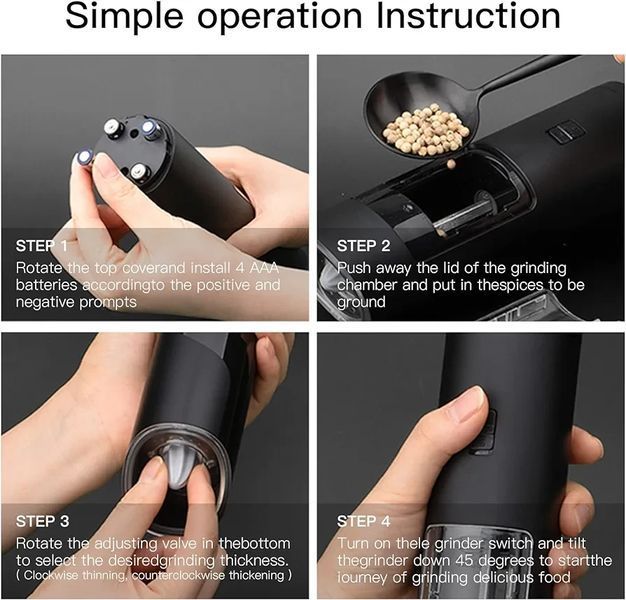 Simple operation Instruction

STEP 1
Rotate the top coverand install 4 AAA batteries accordingto the positive and negative prompts

STEP 2
Push away the lid of the grinding chamber and put in thespices to be ground

STEP 3
Rotate the adjusting valve in thebottom to select the desiredgrinding thickness.
( Clockwise thinning, counterclockwise thickening )

STEP 4
Turn on thele grinder switch and tilt thegrinder down 45 degrees to startthe iourney of grinding delicious food